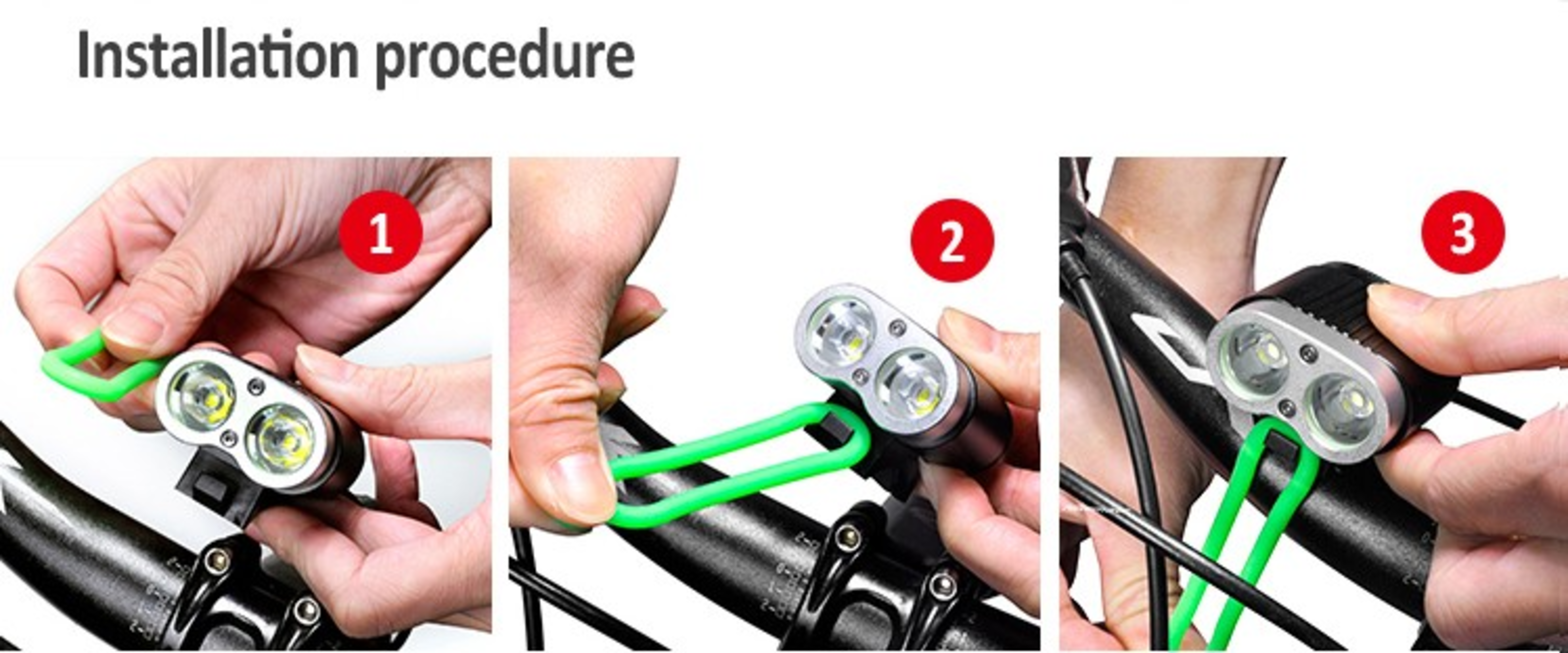 Installation procedure

1

2

3